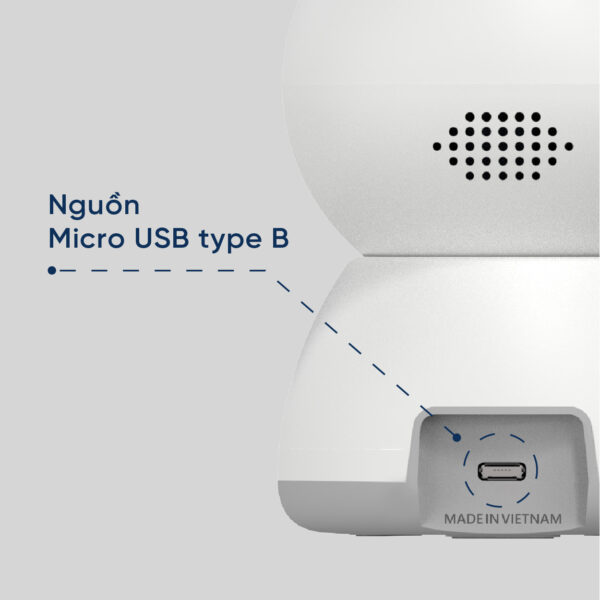 Nguồn
Micro USB type B

MADE IN VIETNAM